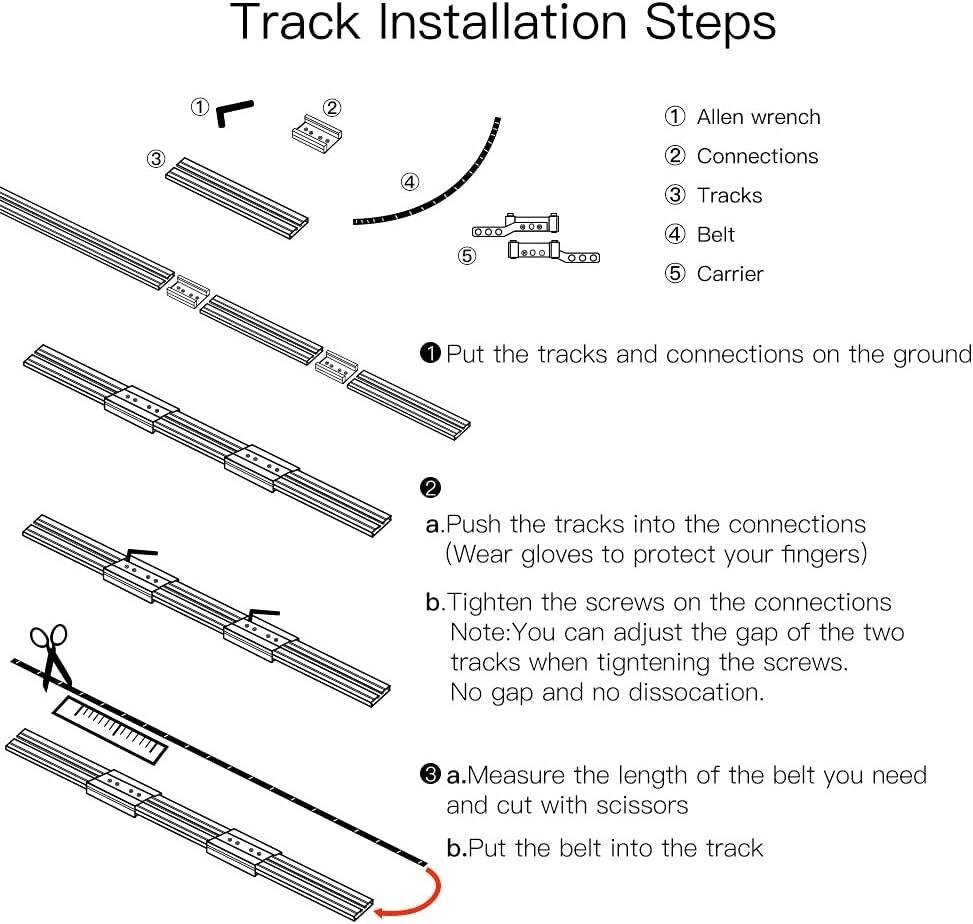 Track Installation Steps

①
②
③
④
⑤

① Allen wrench
② Connections
③ Tracks
④ Belt
⑤ Carrier

❶ Put the tracks and connections on the ground

❷

a.Push the tracks into the connections (Wear gloves to protect your fingers)

b.Tighten the screws on the connections
Note:You can adjust the gap of the two tracks when tigntening the screws.
No gap and no dissocation.

❸ a.Measure the length of the belt you need and cut with scissors

b.Put the belt into the track