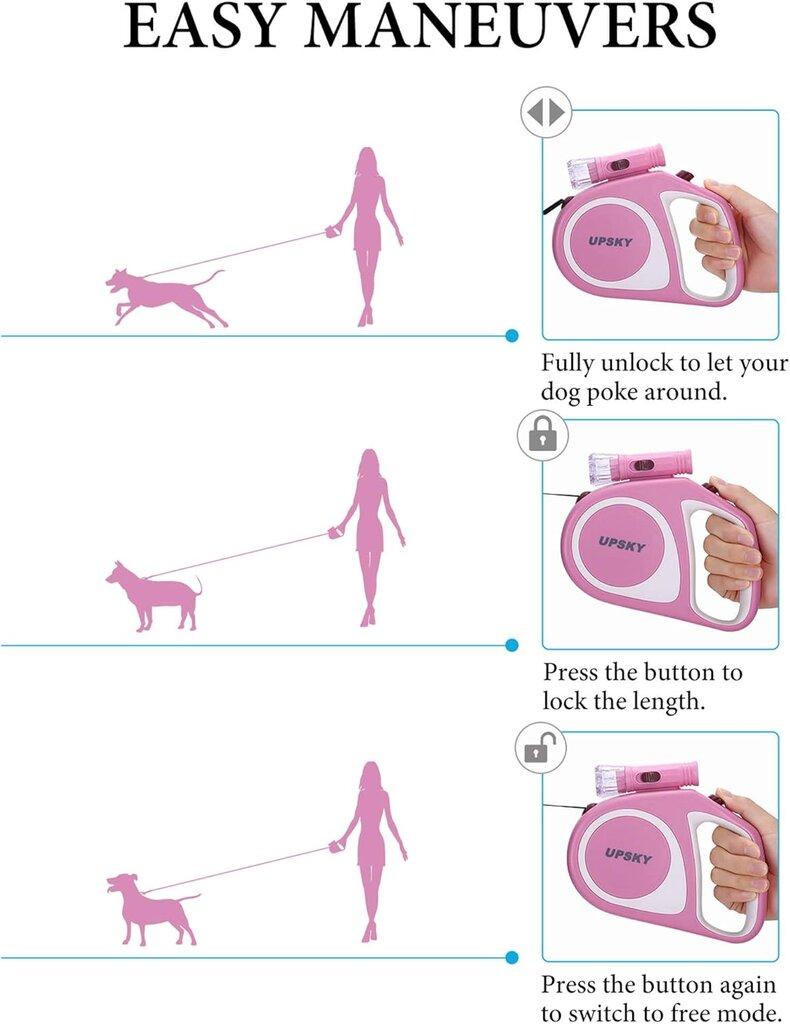 EASY MANEUVERS

UPSKY

Fully unlock to let your dog poke around.

UPSKY

Press the button to lock the length.

UPSKY

Press the button again to switch to free mode.