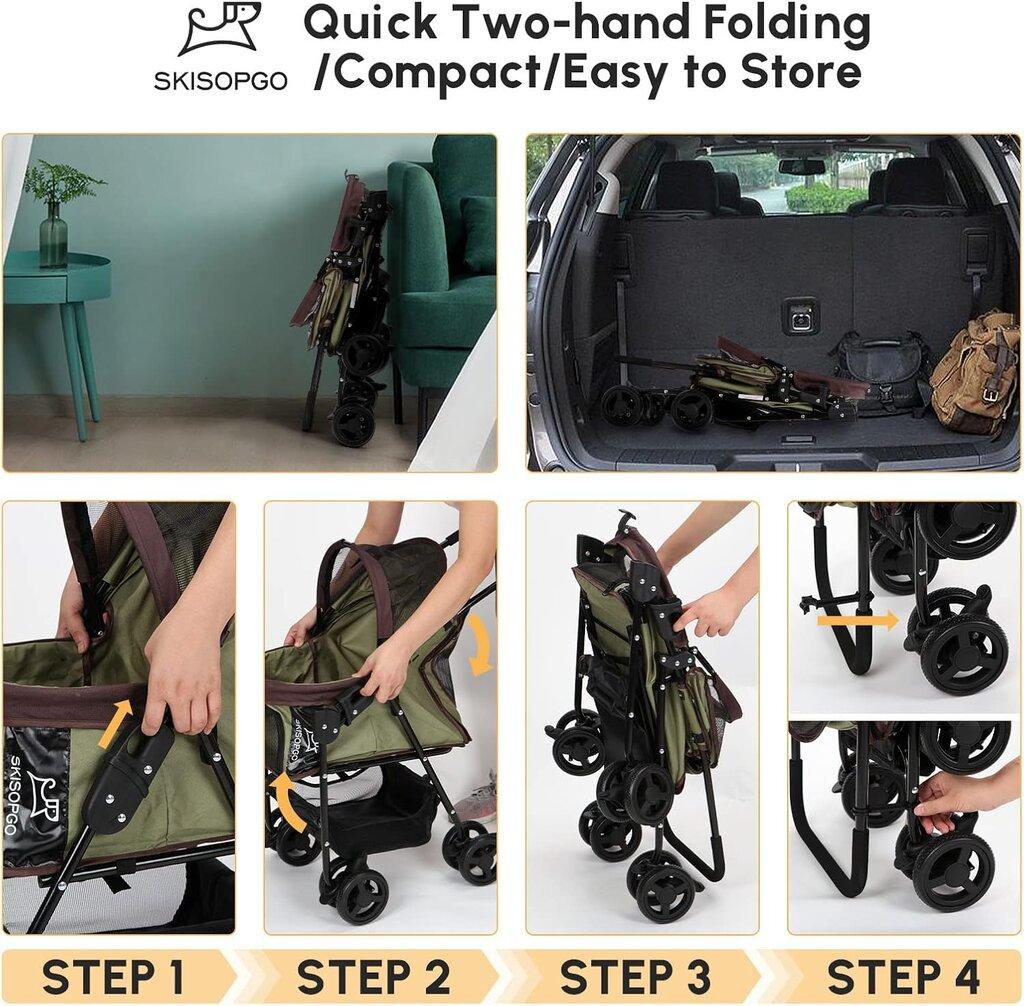 SKISOPGO

Quick Two-hand Folding /Compact/Easy to Store

SKISOPGO

SKISOPGO

STEP 1

STEP 2

STEP 3

STEP 4