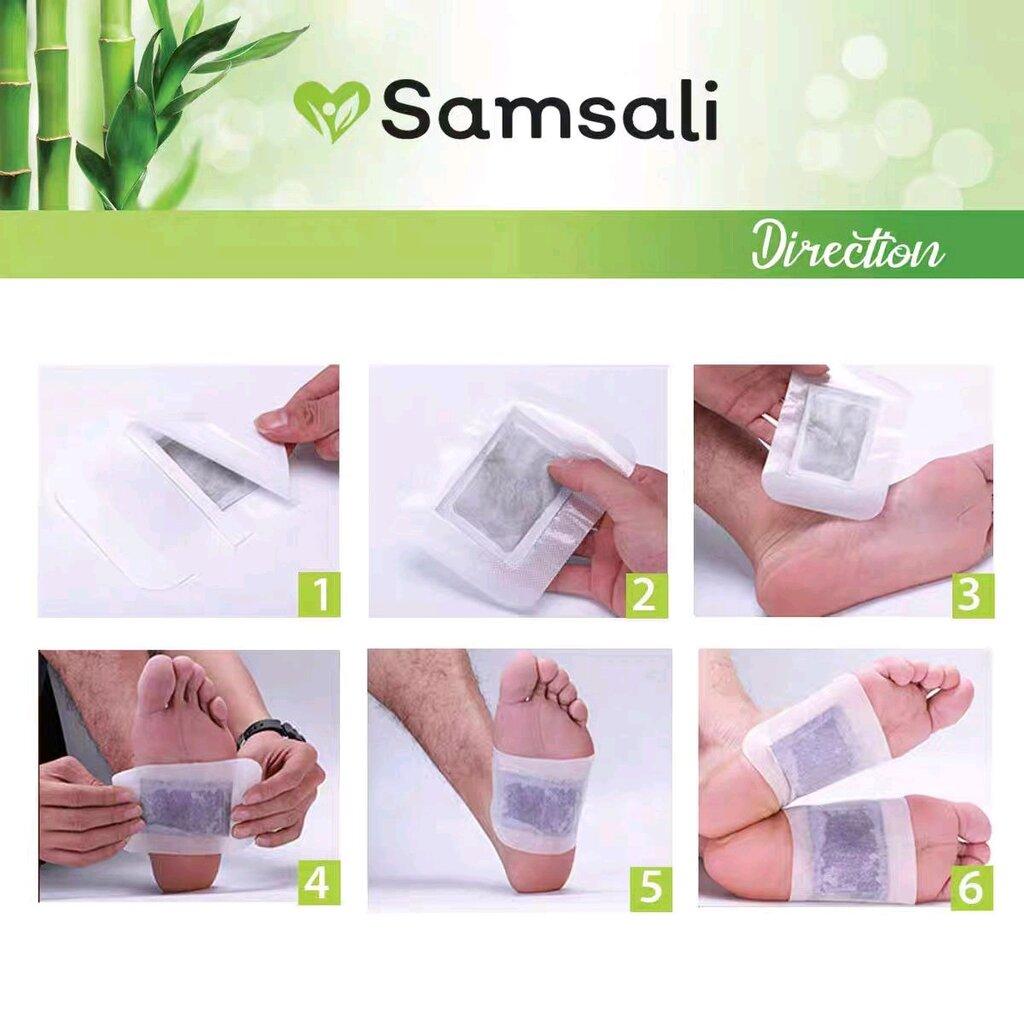 Samsali

Direction

1

2

3

4

5

6